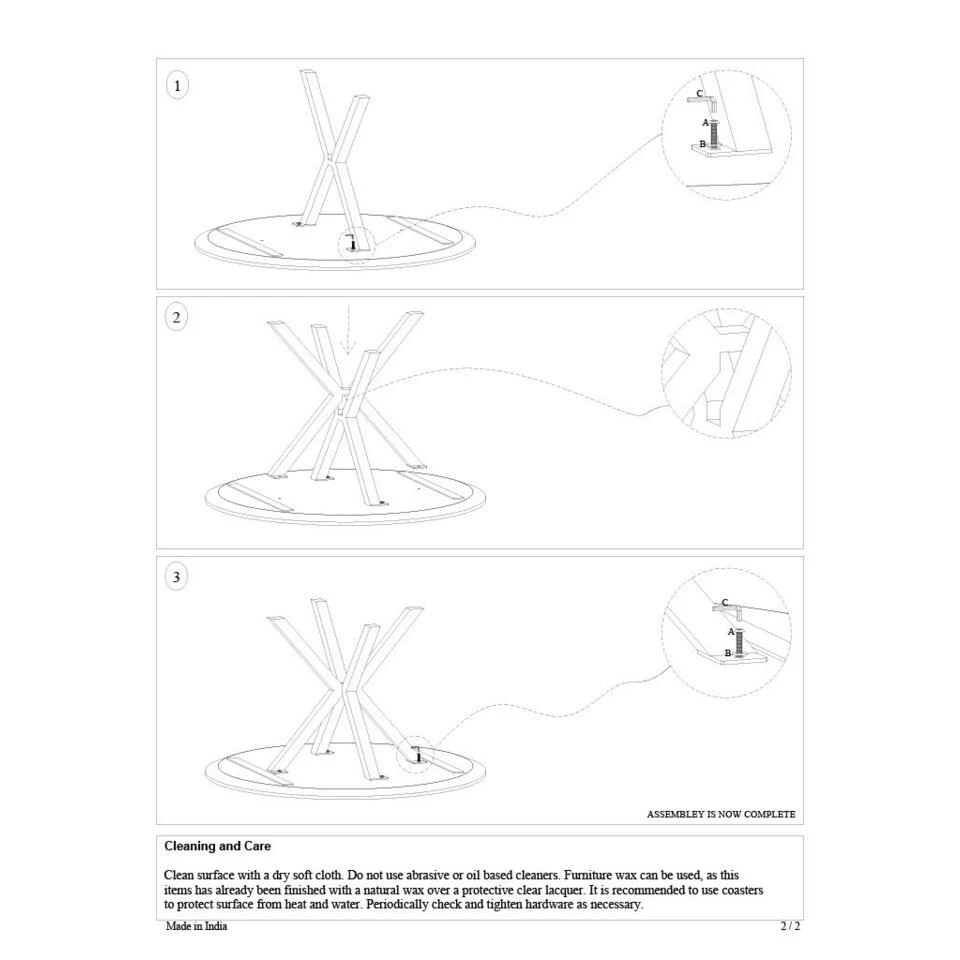 1

C
A
B

2

3

C
A
B

ASSEMBLEY IS NOW COMPLETE

Cleaning and Care

Clean surface with a dry soft cloth. Do not use abrasive or oil based cleaners. Furniture wax can be used, as this items has already been finished with a natural wax over a protective clear lacquer. It is recommended to use coasters to protect surface from heat and water. Periodically check and tighten hardware as necessary.

Made in India

2 / 2